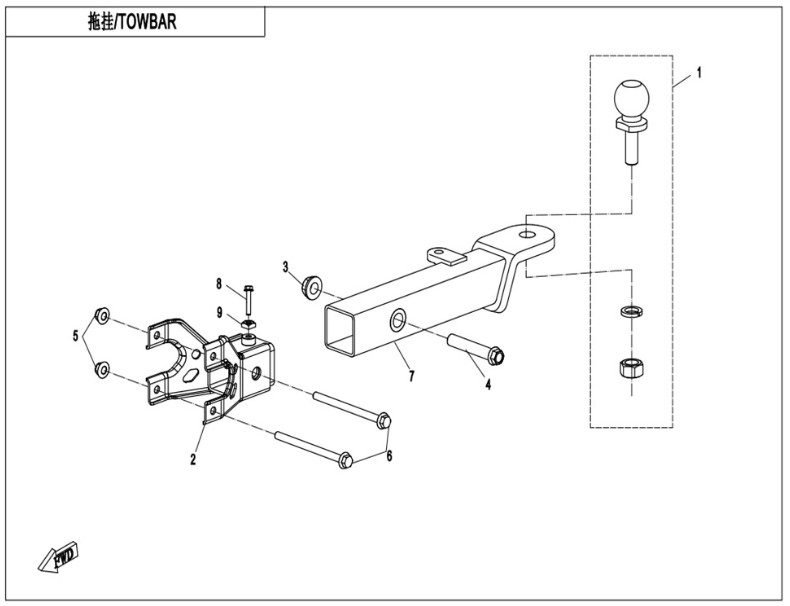 拖挂/TOWBAR

1
3
8
9
5
7
4
2
6
FWD