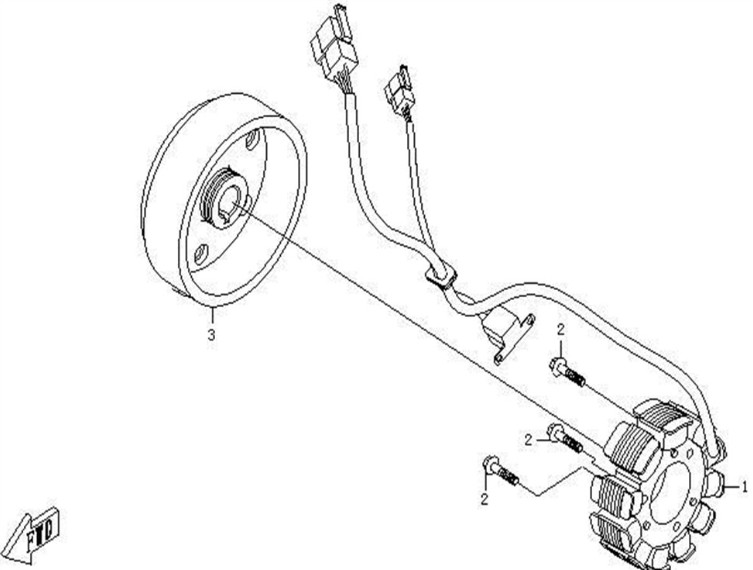 3
2
2
2
1
FWD