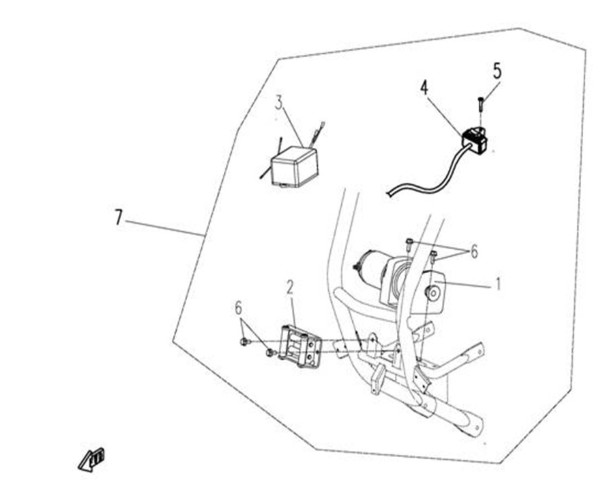 5
4
3
7
6
1
2
6