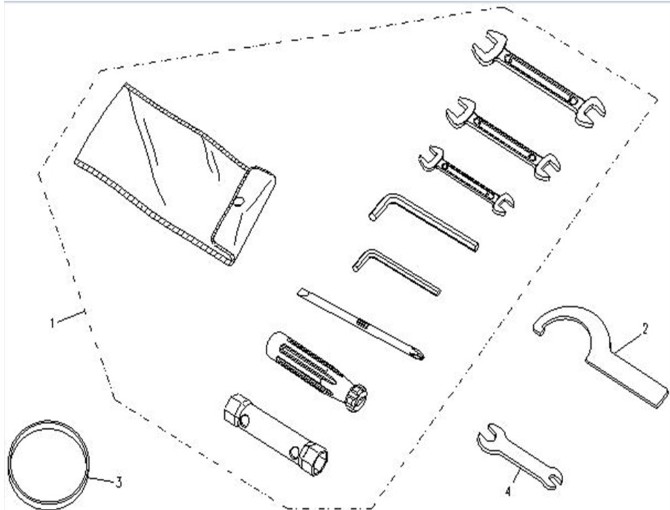 1
2
3
4