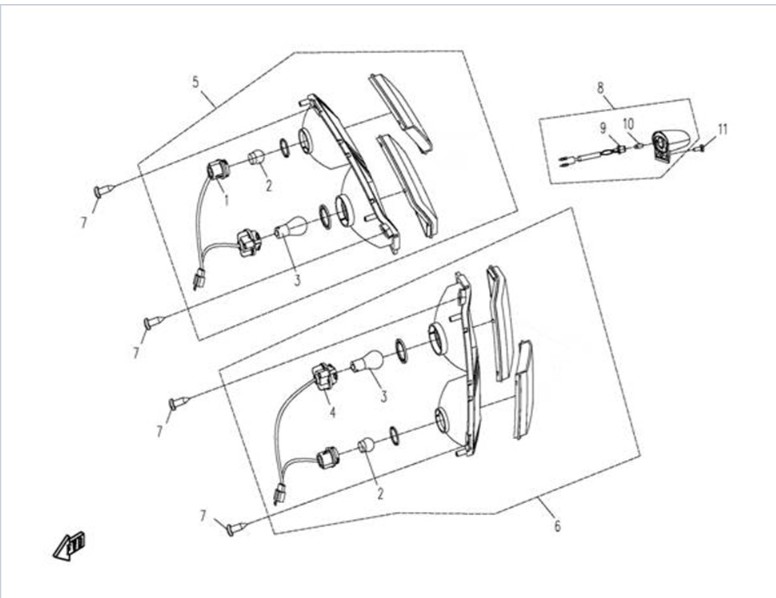 5
8
9
10
11
1
2
7
3
7
3
4
7
2
7
6