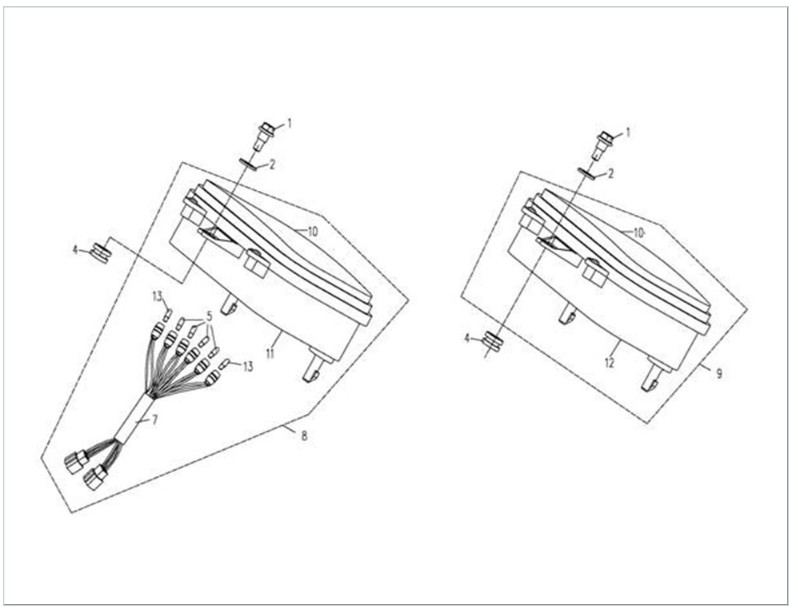 1
2
10
4
13
5
13
11
7
8
1
2
10
4
12
9