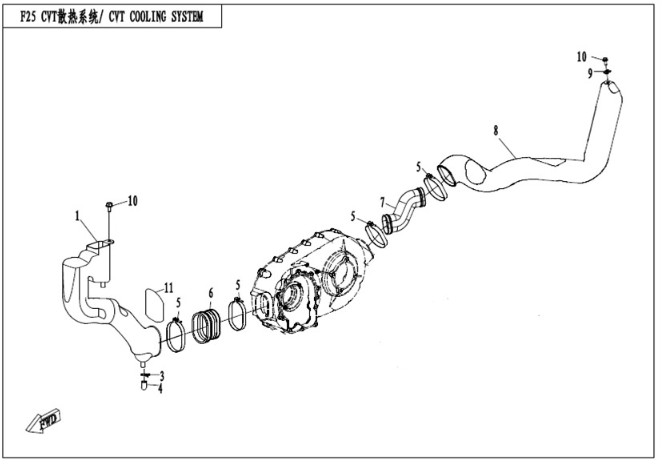 F25 CVT散热系统/ CVT COOLING SYSTEM

10
9
8
5
7
5
10
1
11
5
6
5
3
4
FWD