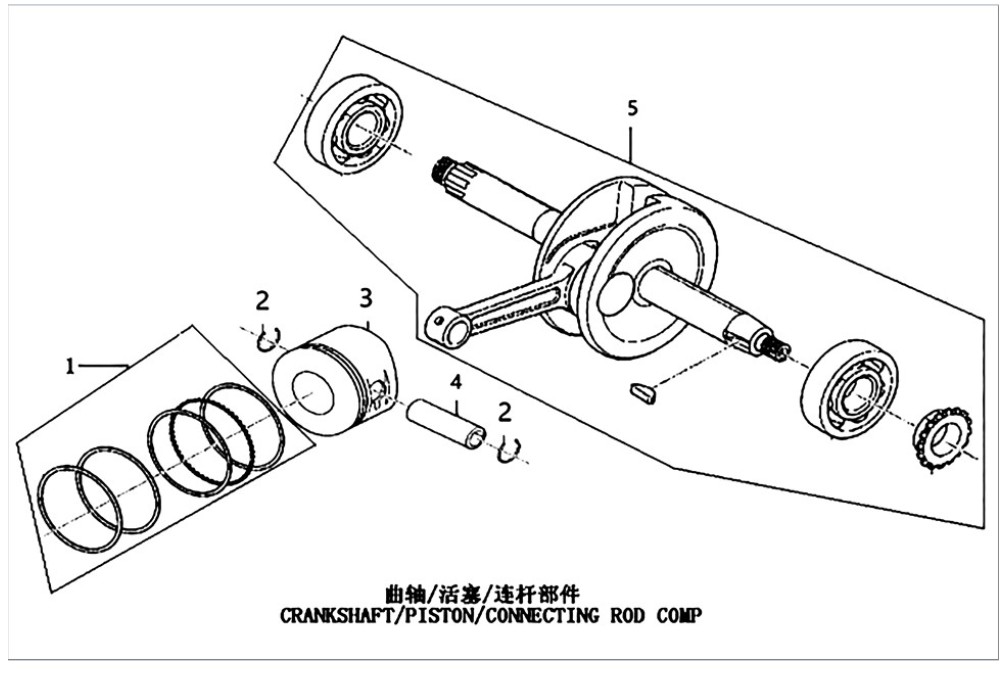 5

2

3

1

4

2

曲轴/活塞/连杆部件
CRANKSHAFT/PISTON/CONNECTING ROD COMP