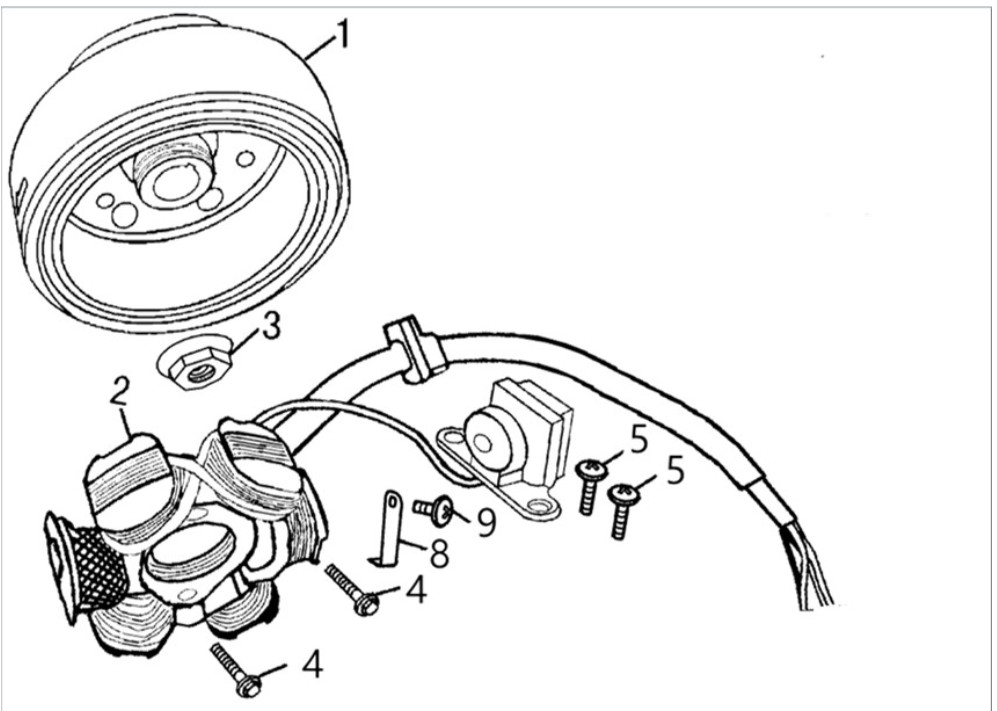 1
3
2
5
5
9
8
4
4