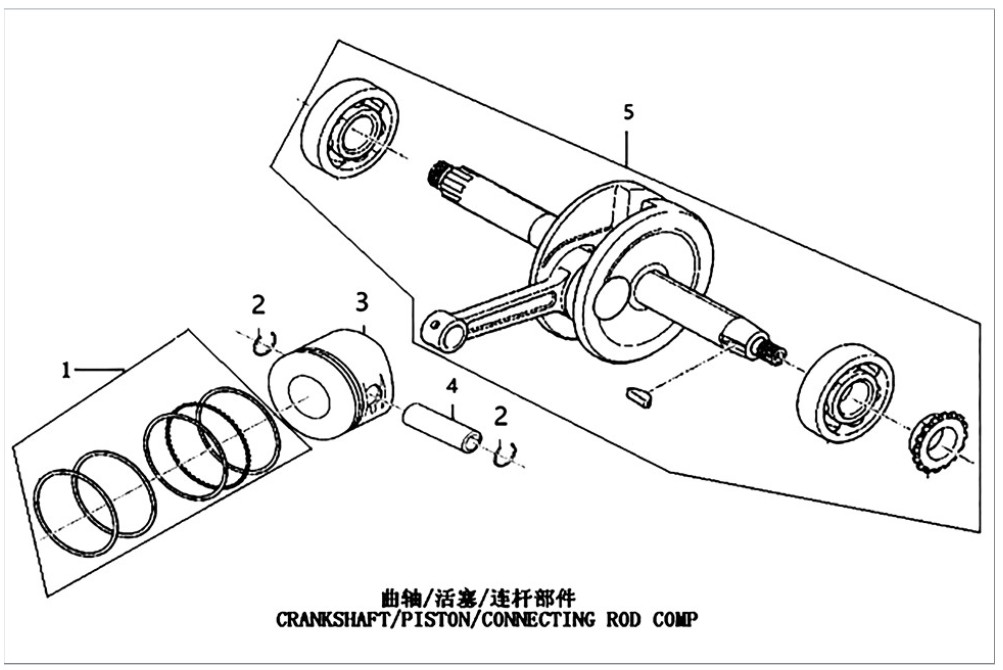 5

2

3

1

4

2

曲轴/活塞/连杆部件
CRANKSHAFT/PISTON/CONNECTING ROD COMP