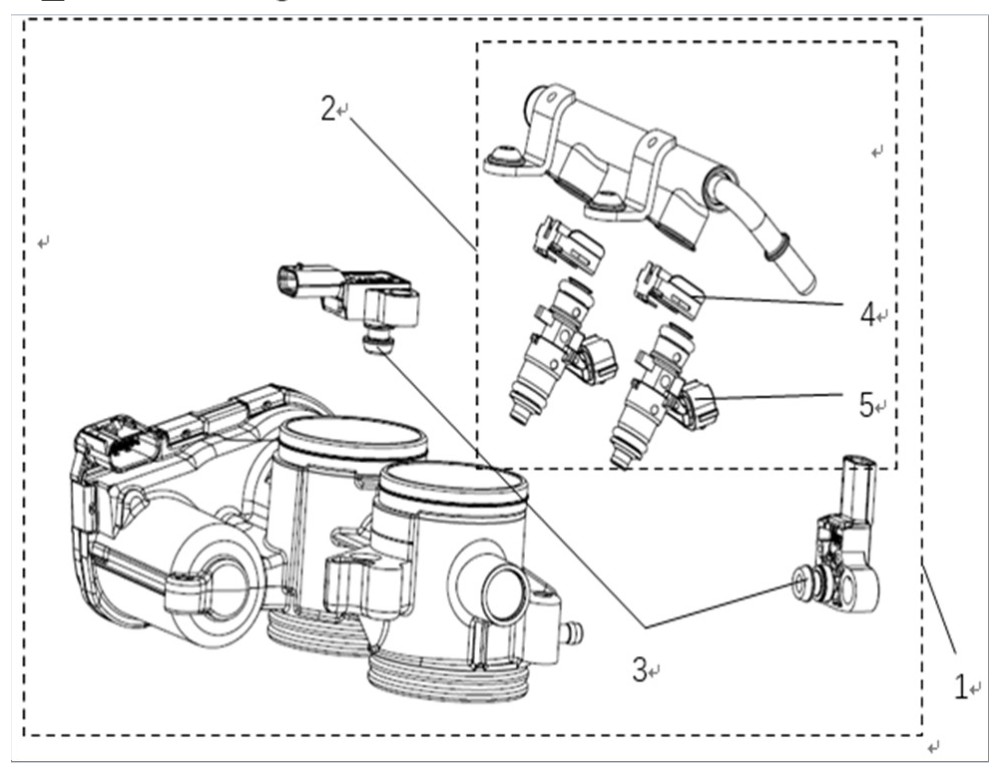 2
4
5
3
1