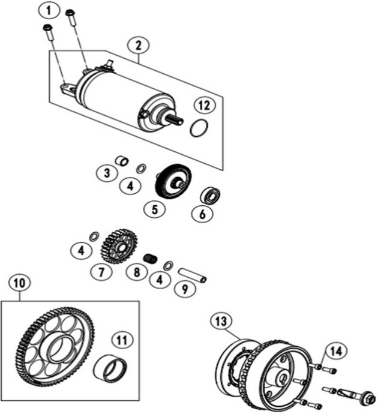 1
2
12
3
4
5
6
4
7
8
4
9
10
11
13
14