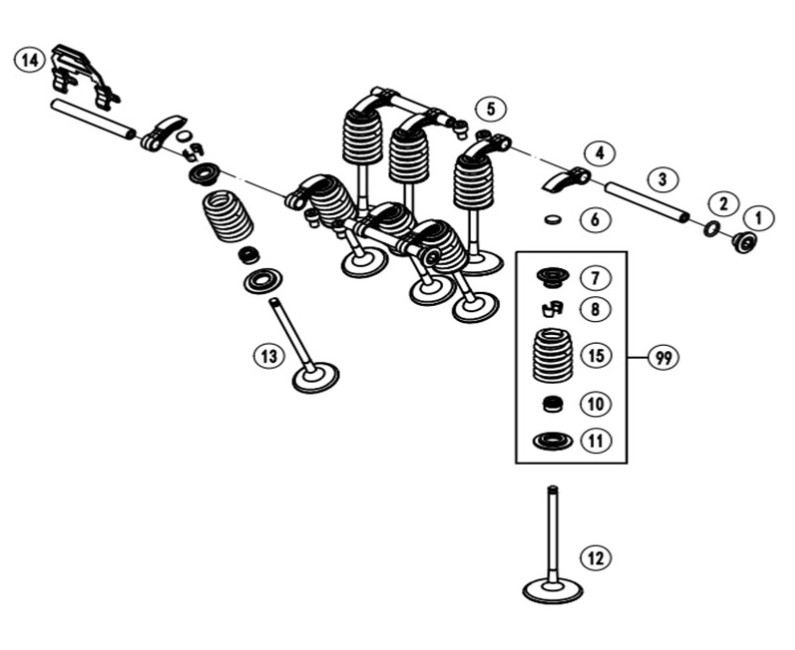 14
5
4
3
2
1
6
7
8
15
99
10
11
13
12