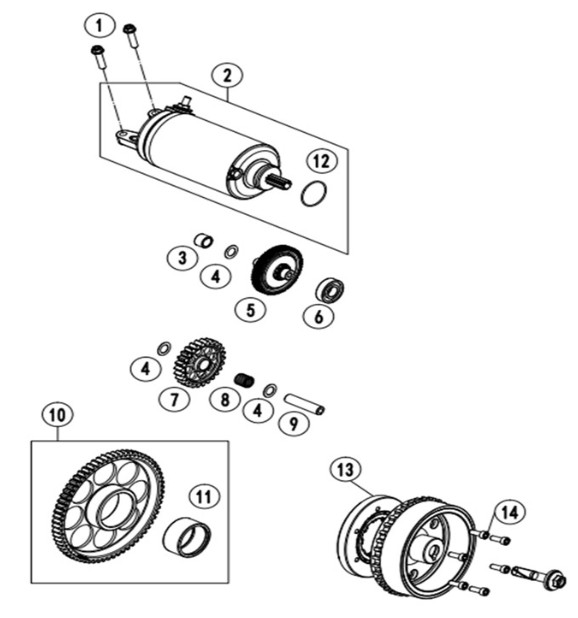 1
2
12
3
4
5
6
4
7
8
4
9
10
11
13
14