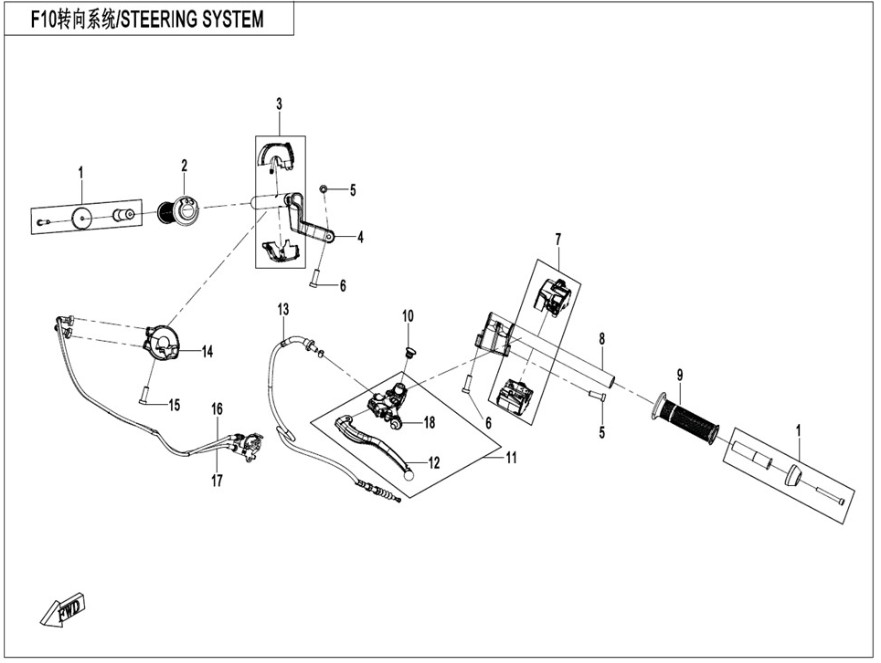 F10转向系统/STEERING SYSTEM

3
1
2
5
4
6
7
13
10
8
14
9
15
16
18
6
5
1
12
11
17
FWD