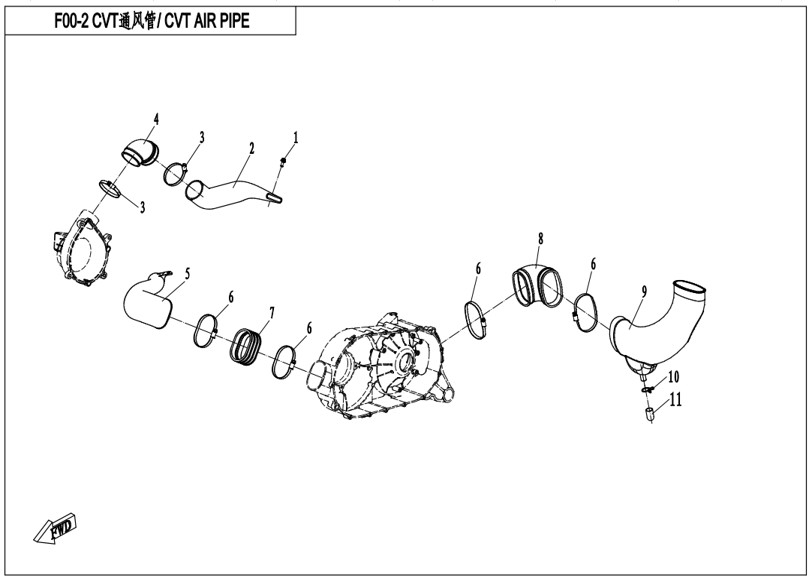 F00-2 CVT通风管/ CVT AIR PIPE

4
3
2
1
3
5
6
7
6
6
8
6
9
10
11
FWD