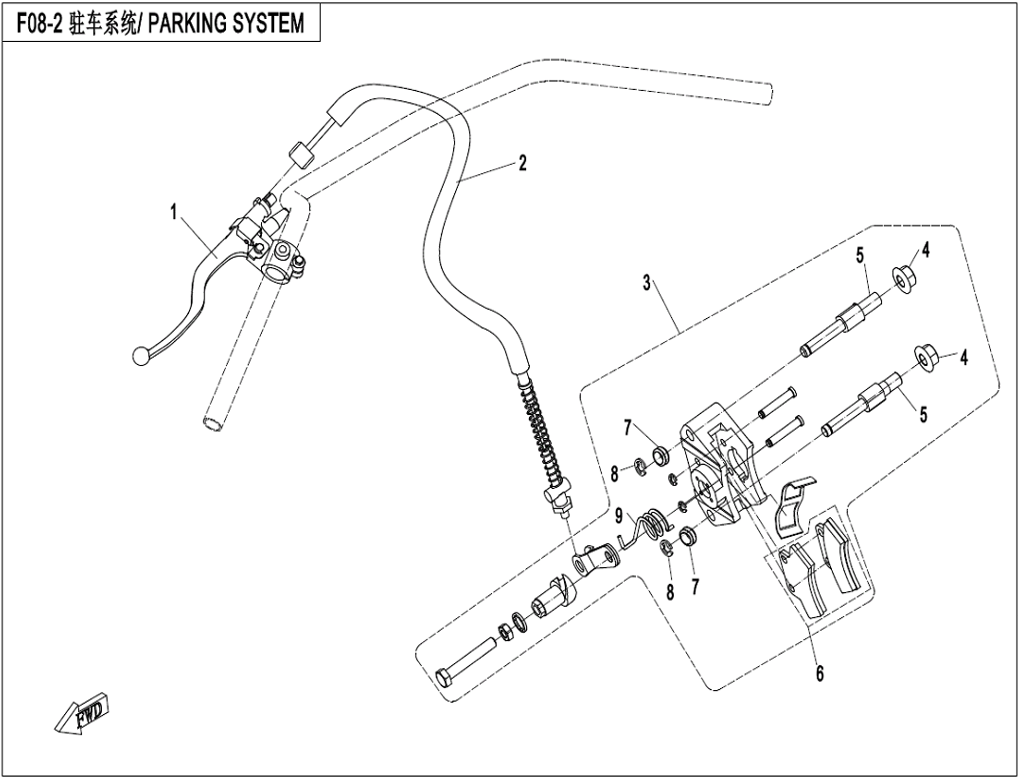 F08-2 驻车系统/ PARKING SYSTEM

1
2
3
5
4
4
5
7
8
9
8
7
6
FWD