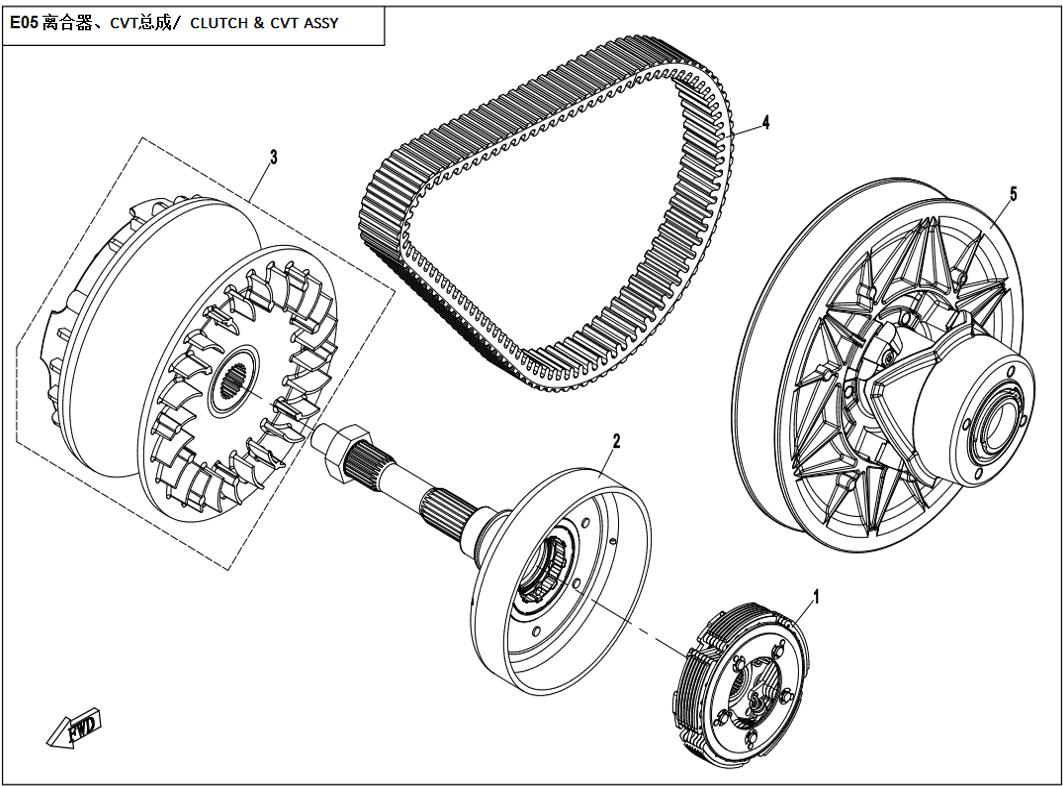 E05 离合器、CVT总成/ CLUTCH & CVT ASSY

3

4

5

2

1

FWD