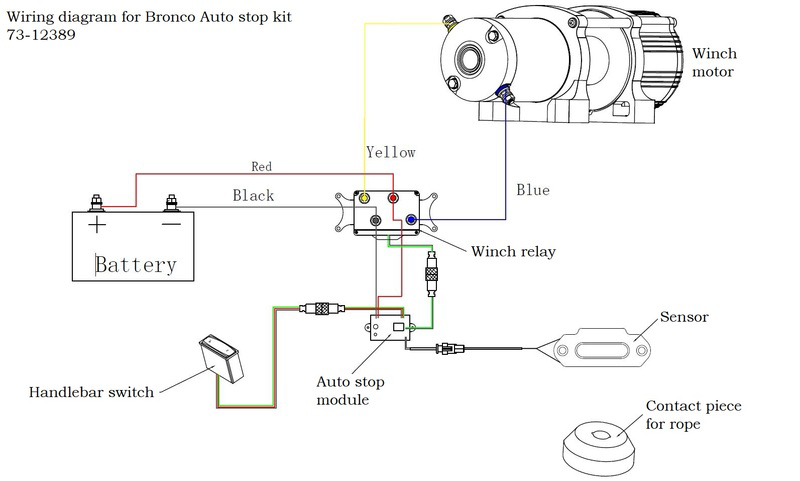 Wiring diagram for Bronco Auto stop kit
73-12389

Winch motor

Yellow

Red

Black

Blue

+

−

Battery

Winch relay

Sensor

Handlebar switch

Auto stop module

Contact piece for rope